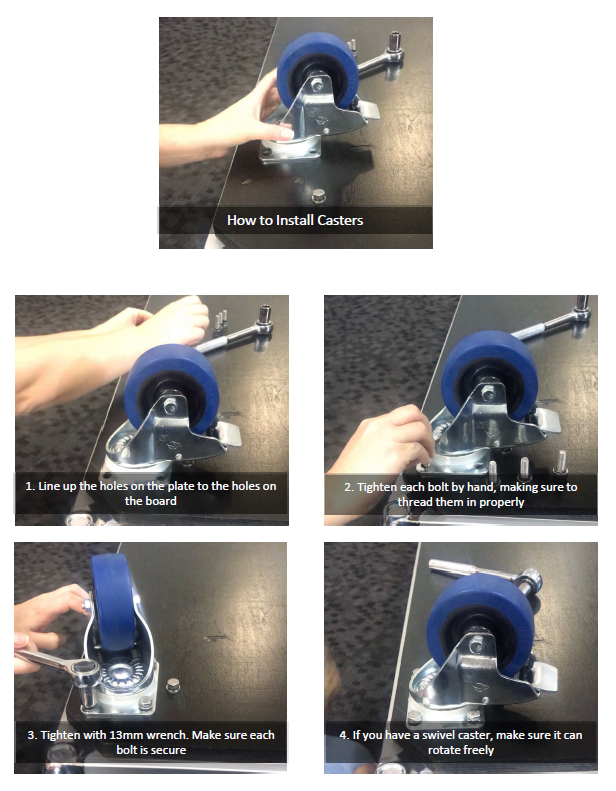 How to Install Casters

1. Line up the holes on the plate to the holes on the board

2. Tighten each bolt by hand, making sure to thread them in properly

3. Tighten with 13mm wrench. Make sure each bolt is secure

4. If you have a swivel caster, make sure it can rotate freely